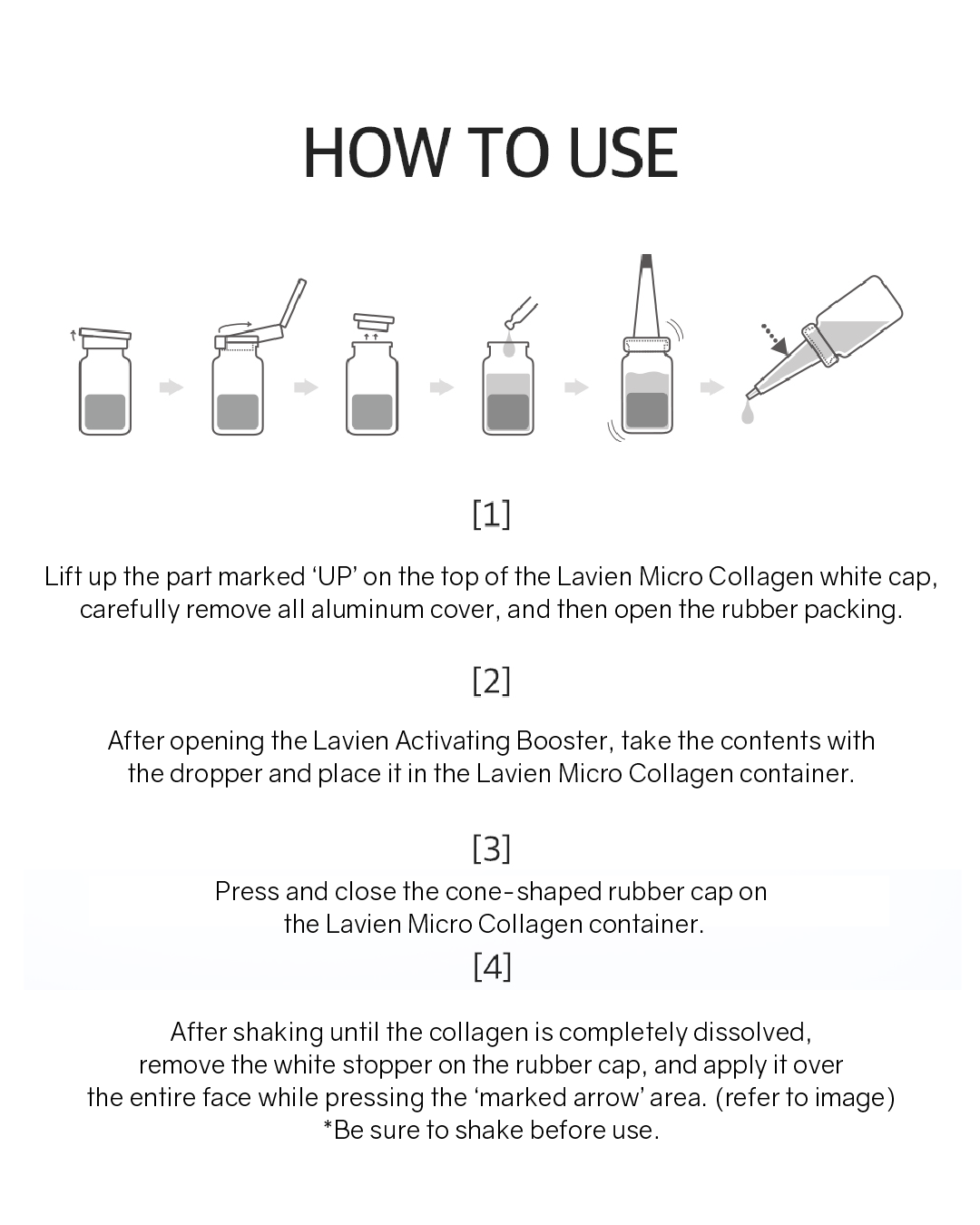 HOW TO USE

[1]

Lift up the part marked ‘UP’ on the top of the Lavien Micro Collagen white cap, carefully remove all aluminum cover, and then open the rubber packing.

[2]

After opening the Lavien Activating Booster, take the contents with the dropper and place it in the Lavien Micro Collagen container.

[3]

Press and close the cone-shaped rubber cap on the Lavien Micro Collagen container.

[4]

After shaking until the collagen is completely dissolved, remove the white stopper on the rubber cap, and apply it over the entire face while pressing the ‘marked arrow’ area. (refer to image)
*Be sure to shake before use.