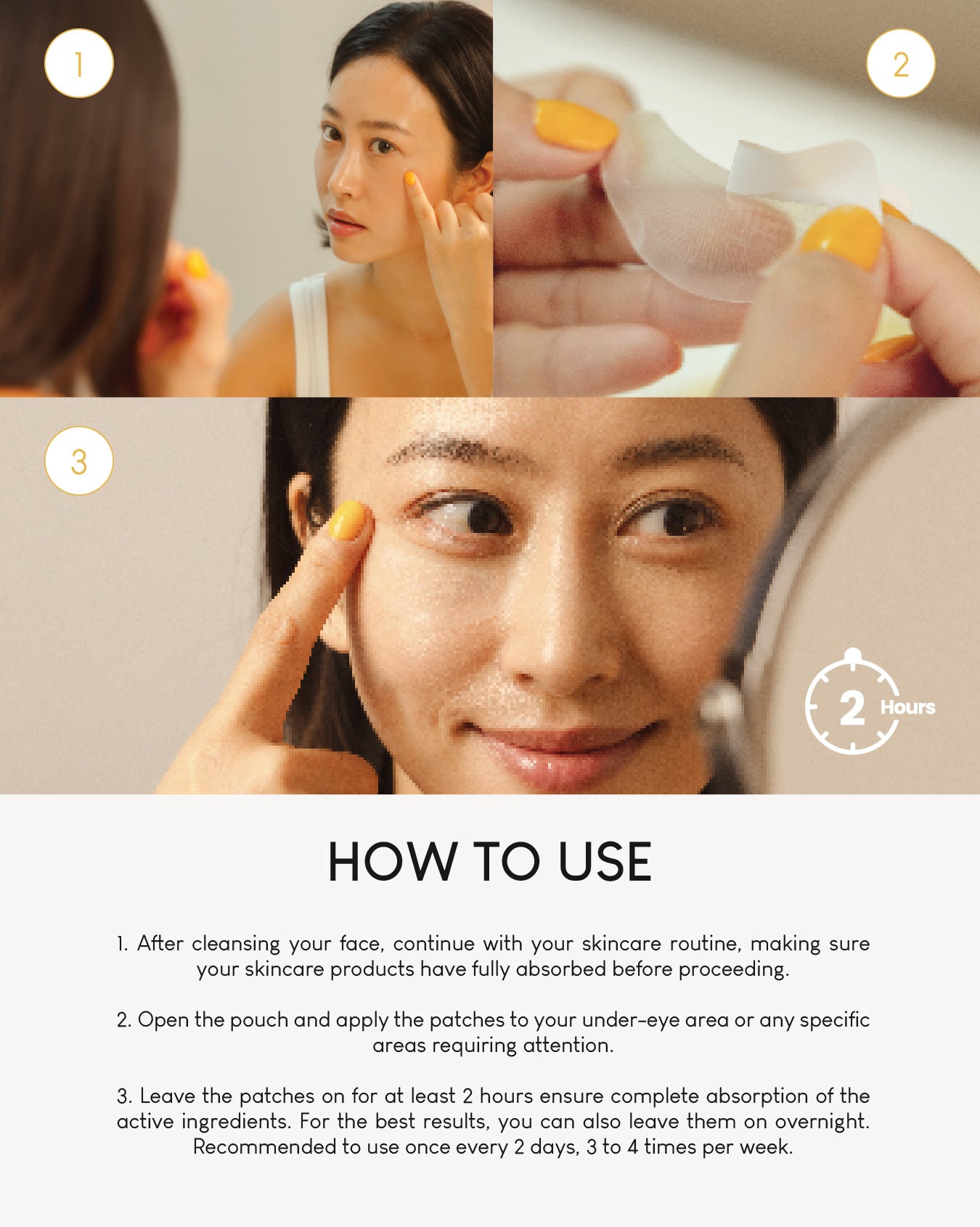 1

2

3

2 Hours

HOW TO USE

1. After cleansing your face, continue with your skincare routine, making sure your skincare products have fully absorbed before proceeding.

2. Open the pouch and apply the patches to your under-eye area or any specific areas requiring attention.

3. Leave the patches on for at least 2 hours ensure complete absorption of the active ingredients. For the best results, you can also leave them on overnight. Recommended to use once every 2 days, 3 to 4 times per week.