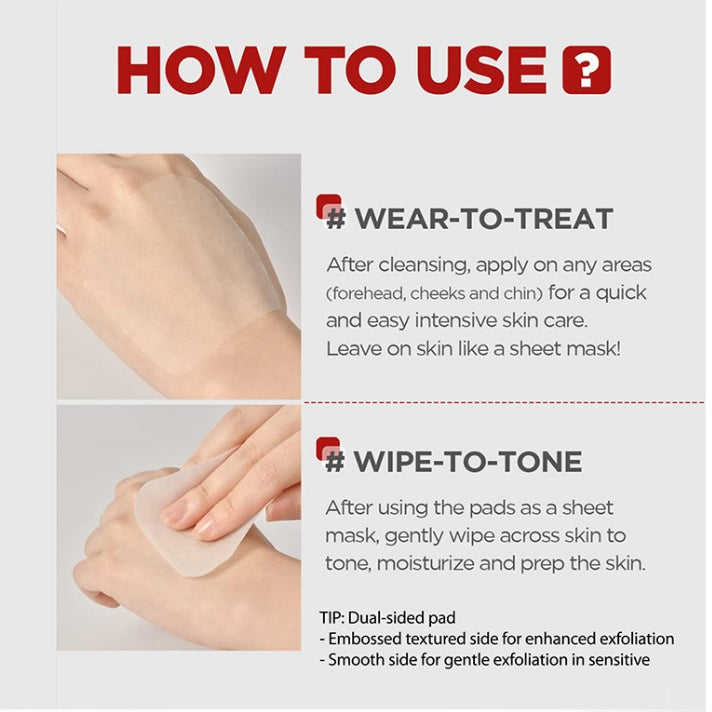 HOW TO USE ?

# WEAR-TO-TREAT

After cleansing, apply on any areas (forehead, cheeks and chin) for a quick and easy intensive skin care. Leave on skin like a sheet mask!

# WIPE-TO-TONE

After using the pads as a sheet mask, gently wipe across skin to tone, moisturize and prep the skin.

TIP: Dual-sided pad
- Embossed textured side for enhanced exfoliation
- Smooth side for gentle exfoliation in sensitive