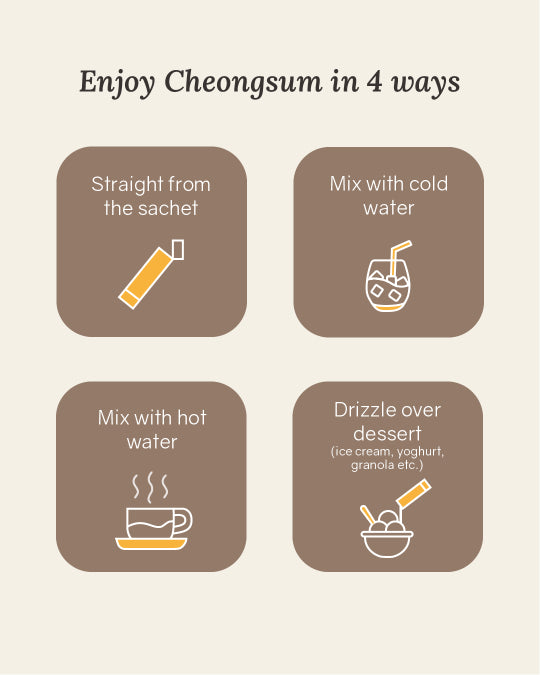 Enjoy Cheongsum in 4 ways

Straight from the sachet

Mix with cold water

Mix with hot water

Drizzle over dessert
(ice cream, yoghurt, granola etc.)