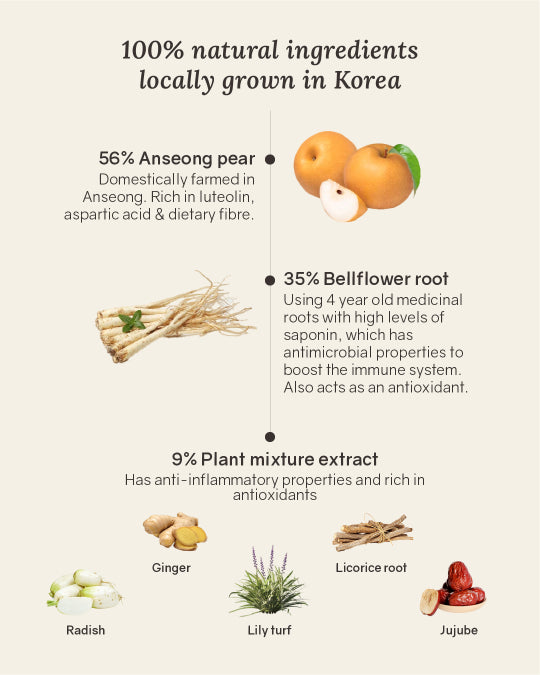 100% natural ingredients locally grown in Korea

56% Anseong pear
Domestically farmed in Anseong. Rich in luteolin, aspartic acid & dietary fibre.

35% Bellflower root
Using 4 year old medicinal roots with high levels of saponin, which has antimicrobial properties to boost the immune system. Also acts as an antioxidant.

9% Plant mixture extract
Has anti-inflammatory properties and rich in antioxidants

Ginger

Licorice root

Radish

Lily turf

Jujube