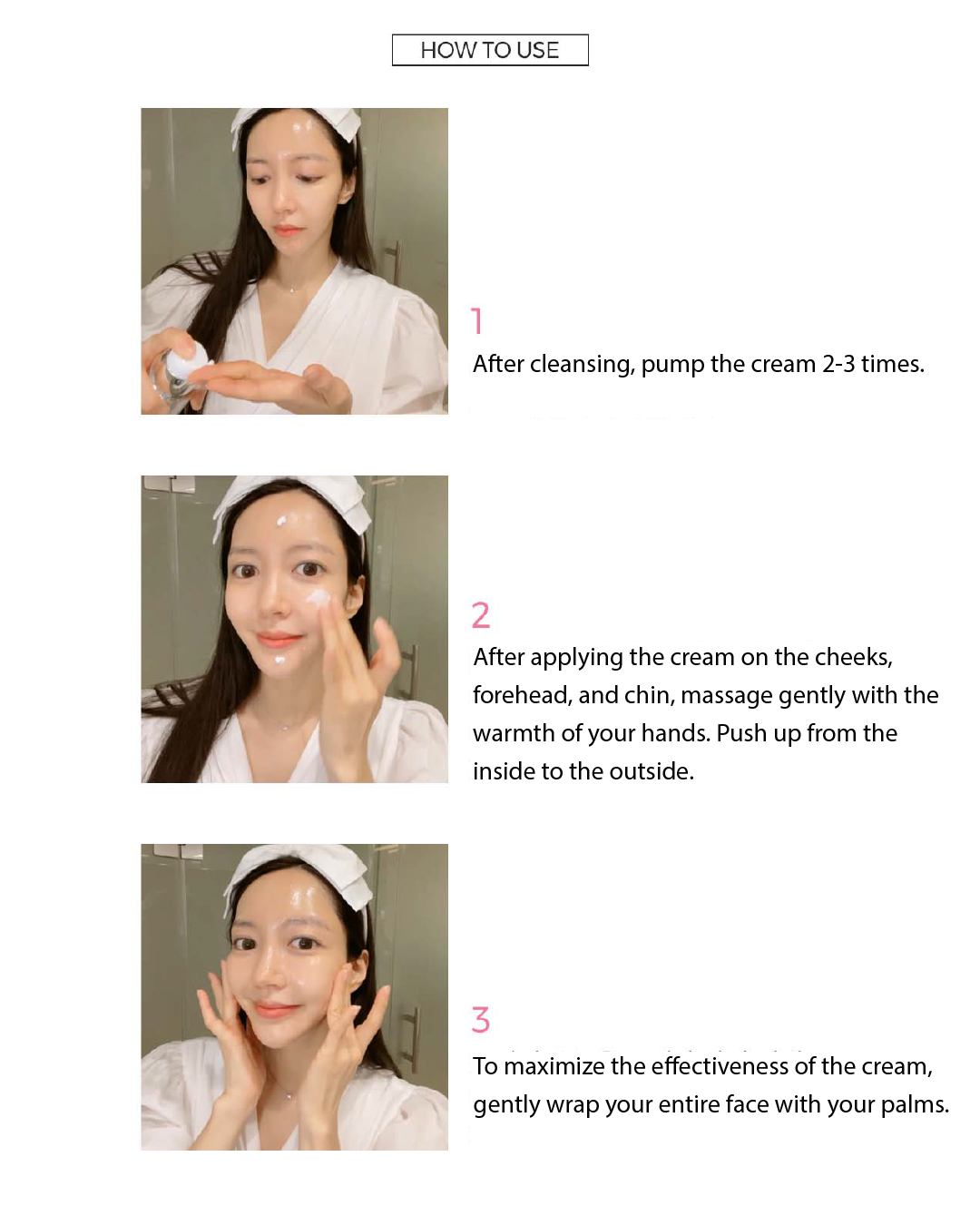 HOW TO USE

1
After cleansing, pump the cream 2-3 times.

2
After applying the cream on the cheeks, forehead, and chin, massage gently with the warmth of your hands. Push up from the inside to the outside.

3
To maximize the effectiveness of the cream, gently wrap your entire face with your palms.