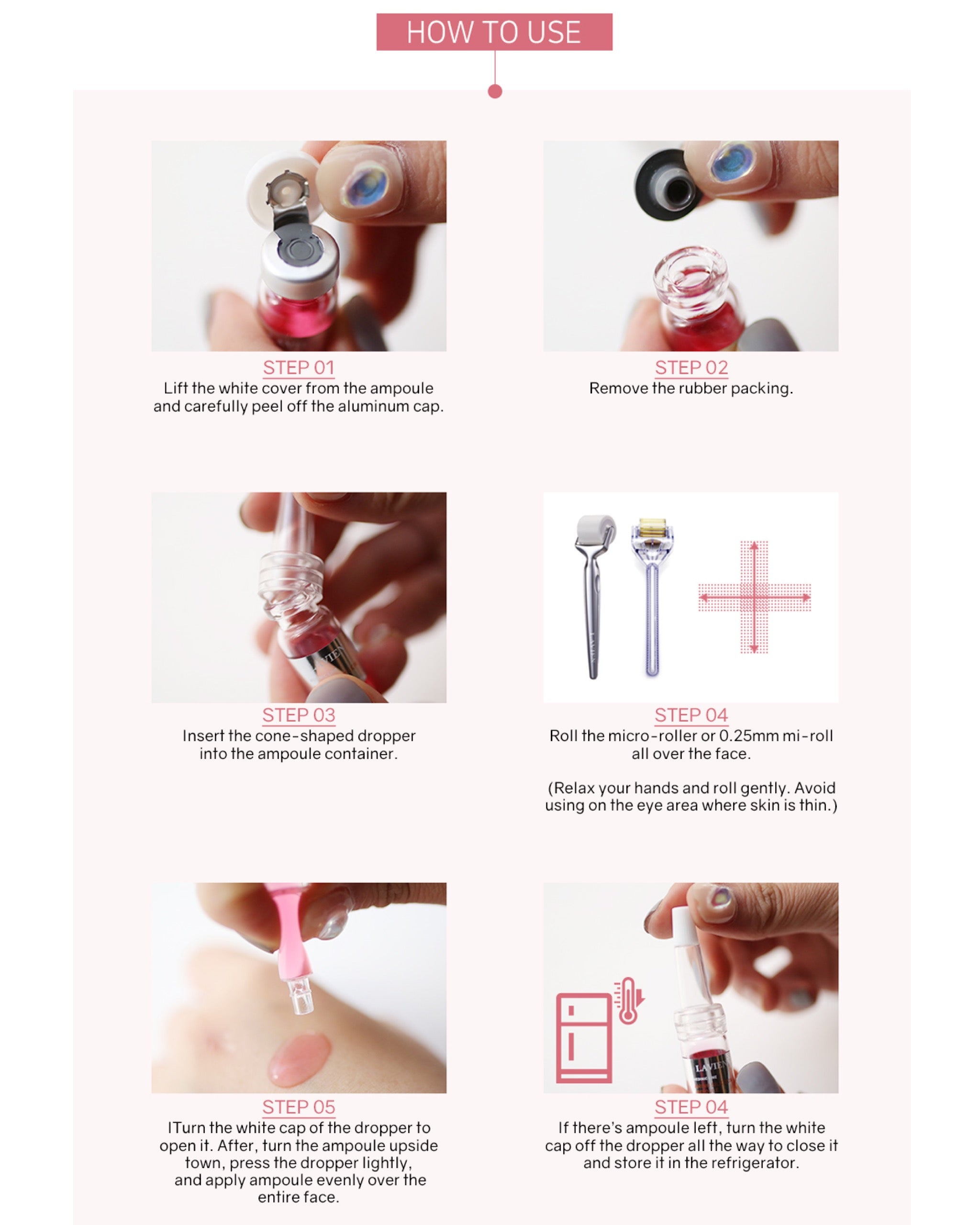 HOW TO USE

STEP 01
Lift the white cover from the ampoule and carefully peel off the aluminum cap.

STEP 02
Remove the rubber packing.

STEP 03
Insert the cone-shaped dropper into the ampoule container.

STEP 04
Roll the micro-roller or 0.25mm mi-roll all over the face.

(Relax your hands and roll gently. Avoid using on the eye area where skin is thin.)

STEP 05
ITurn the white cap of the dropper to open it. After, turn the ampoule upside town, press the dropper lightly, and apply ampoule evenly over the entire face.

STEP 04
If there's ampoule left, turn the white cap off the dropper all the way to close it and store it in the refrigerator.