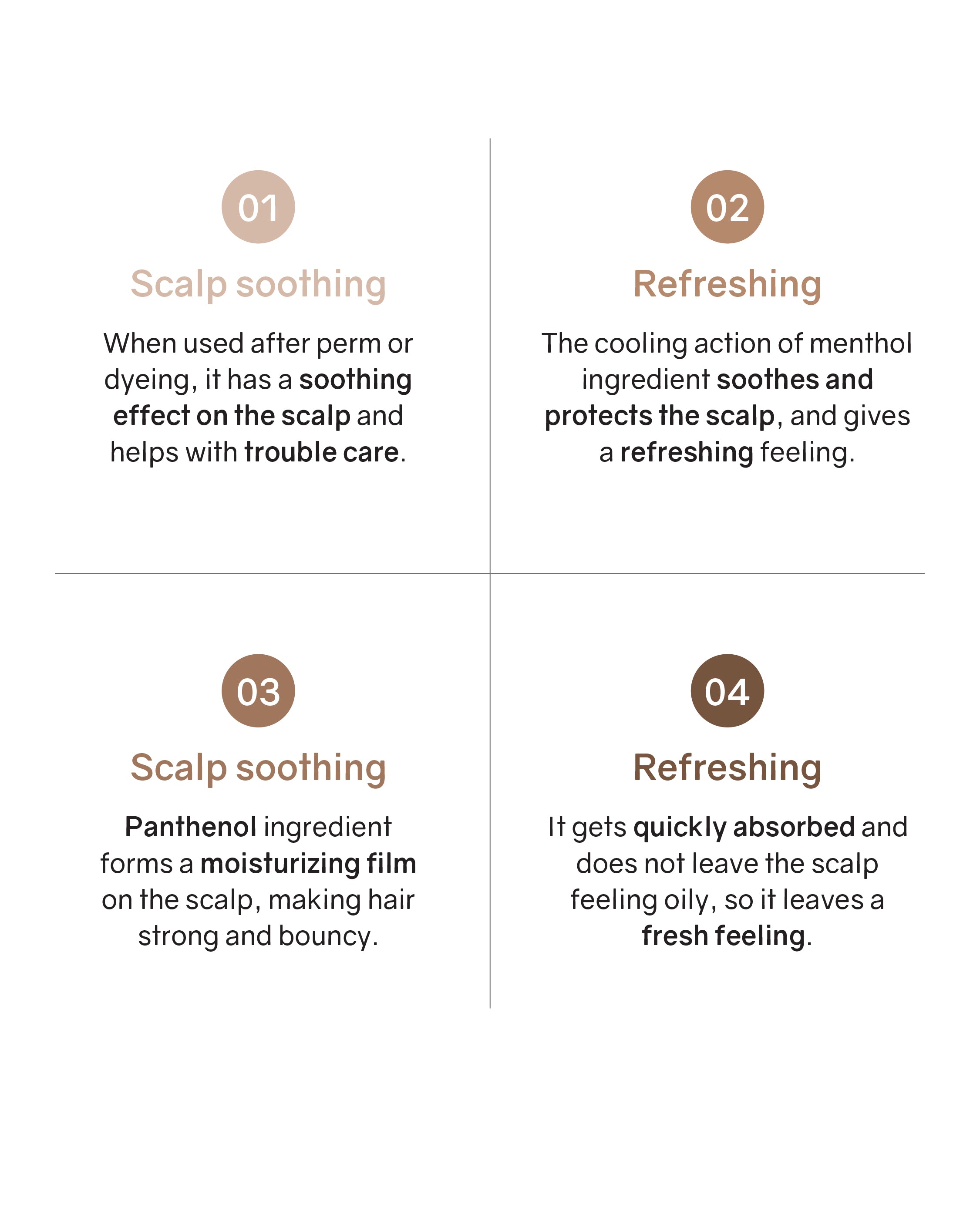 01

Scalp soothing

When used after perm or dyeing, it has a soothing effect on the scalp and helps with trouble care.

02

Refreshing

The cooling action of menthol ingredient soothes and protects the scalp, and gives a refreshing feeling.

03

Scalp soothing

Panthenol ingredient forms a moisturizing film on the scalp, making hair strong and bouncy.

04

Refreshing

It gets quickly absorbed and does not leave the scalp feeling oily, so it leaves a fresh feeling.